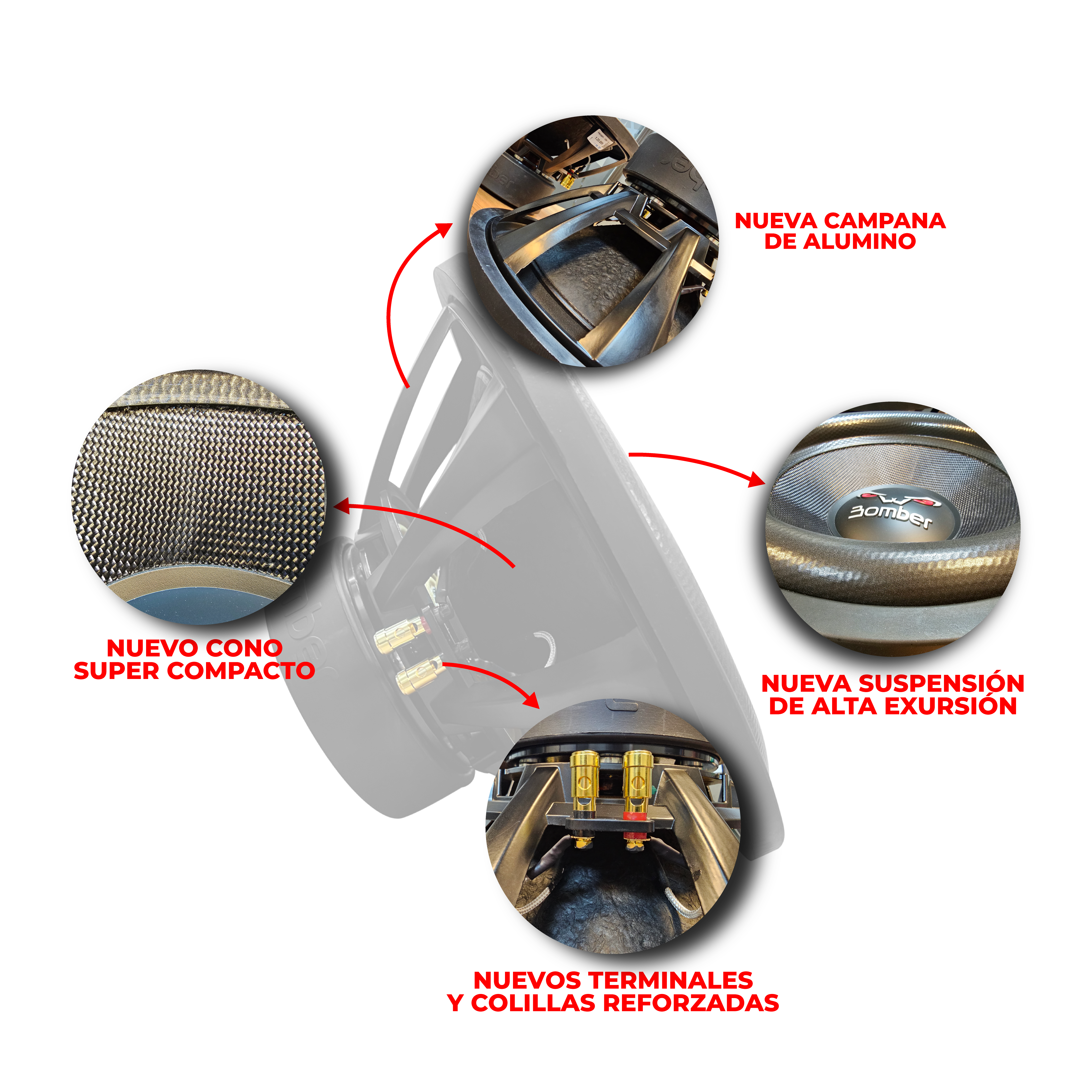 NUEVA CAMPANA
DE ALUMINO

NUEVO CONO
SUPER COMPACTO

Bomber

NUEVA SUSPENSIÓN
DE ALTA EXURSIÓN

NUEVOS TERMINALES
Y COLILLAS REFORZADAS